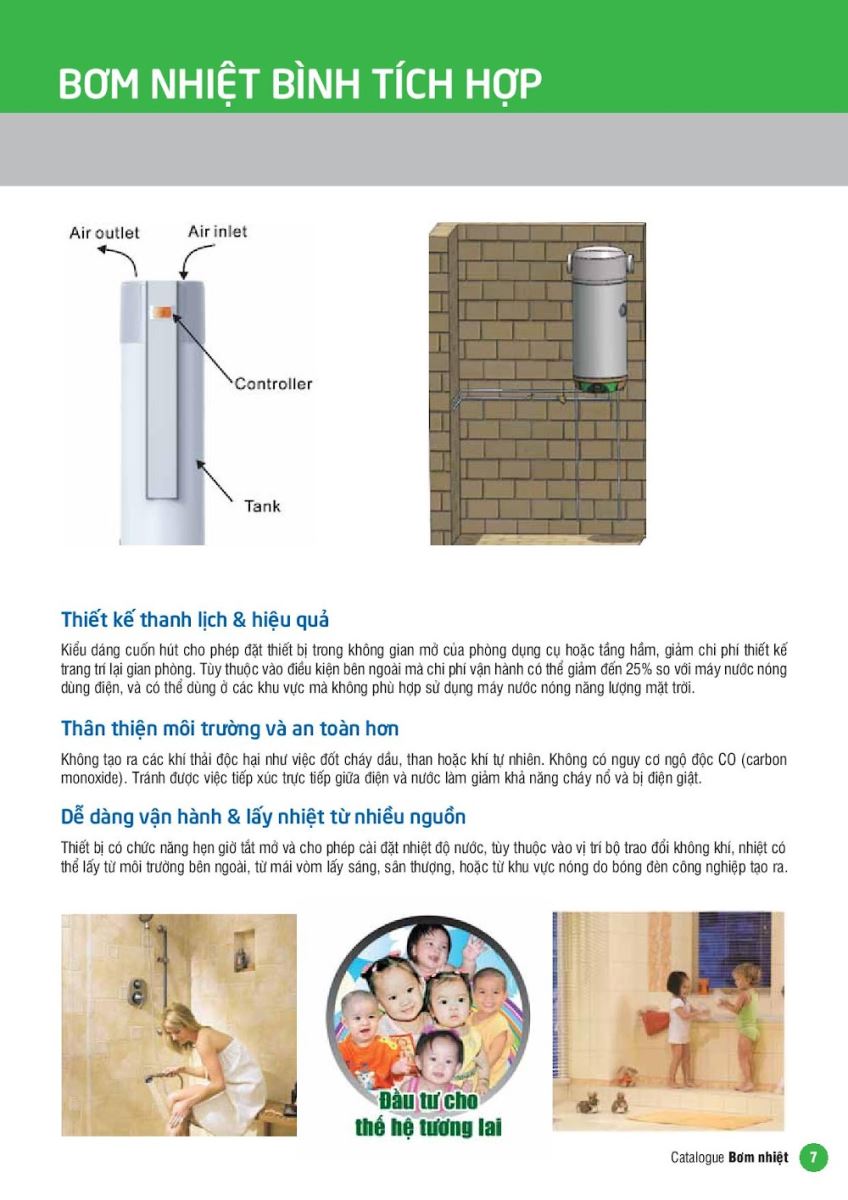 BƠM NHIỆT BÌNH TÍCH HỢP

Air outlet
Air inlet
Controller
Tank

Thiết kế thanh lịch & hiệu quả

Kiểu dáng cuốn hút cho phép đặt thiết bị trong không gian mở của phòng dụng cụ hoặc tầng hầm, giảm chi phí thiết kế trang trí lại gian phòng. Tùy thuộc vào điều kiện bên ngoài mà chi phí vận hành có thể giảm đến 25% so với máy nước nóng dùng điện, và có thể dùng ở các khu vực mà không phù hợp sử dụng máy nước nóng năng lượng mặt trời.

Thân thiện môi trường và an toàn hơn

Không tạo ra các khí thải độc hại như việc đốt cháy dầu, than hoặc khí tự nhiên. Không có nguy cơ ngộ độc CO (carbon monoxide). Tránh được việc tiếp xúc trực tiếp giữa điện và nước làm giảm khả năng cháy nổ và bị điện giật.

Dễ dàng vận hành & lấy nhiệt từ nhiều nguồn

Thiết bị có chức năng hẹn giờ tắt mở và cho phép cài đặt nhiệt độ nước, tùy thuộc vào vị trí bộ trao đổi không khí, nhiệt có thể lấy từ môi trường bên ngoài, từ mái vòm lấy sáng, sân thượng, hoặc từ khu vực nóng do bóng đèn công nghiệp tạo ra.

Đầu tư cho thế hệ tương lai

Catalogue Bơm nhiệt 7